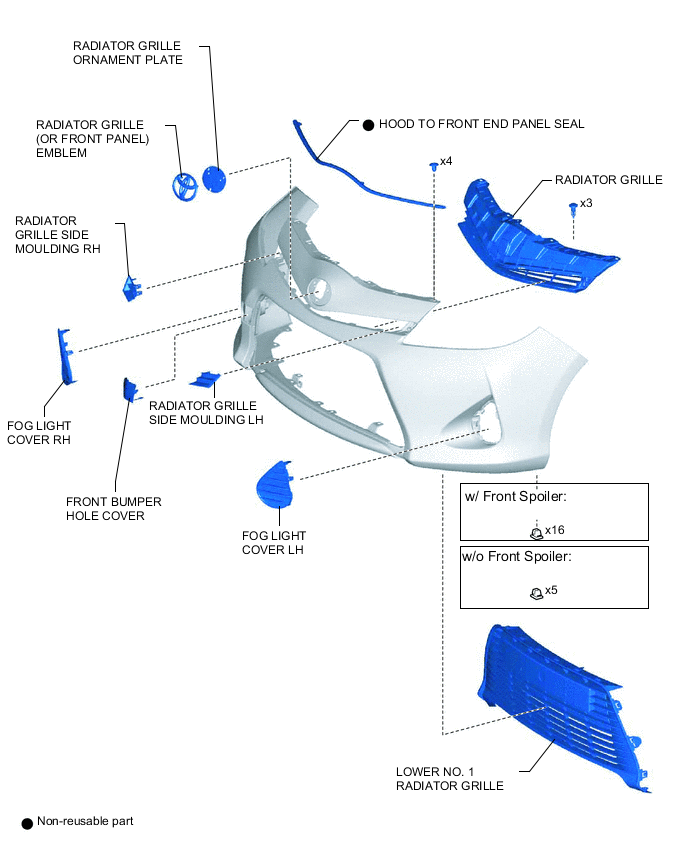 RADIATOR GRILLE ORNAMENT PLATE

RADIATOR GRILLE (OR FRONT PANEL) EMBLEM

● HOOD TO FRONT END PANEL SEAL

x4

RADIATOR GRILLE

x3

RADIATOR GRILLE SIDE MOULDING RH

FOG LIGHT COVER RH

RADIATOR GRILLE SIDE MOULDING LH

FRONT BUMPER HOLE COVER

FOG LIGHT COVER LH

w/ Front Spoiler:

x16

w/o Front Spoiler:

x5

LOWER NO. 1 RADIATOR GRILLE

● Non-reusable part