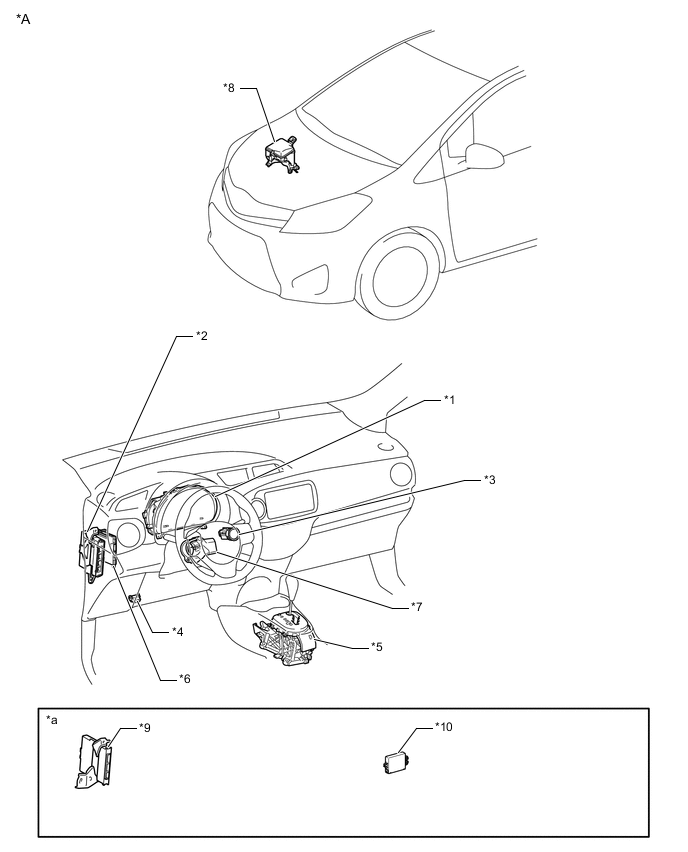 *A

*8

*2

*1

*3

*7

*4

*5

*6

*a

*9

*10