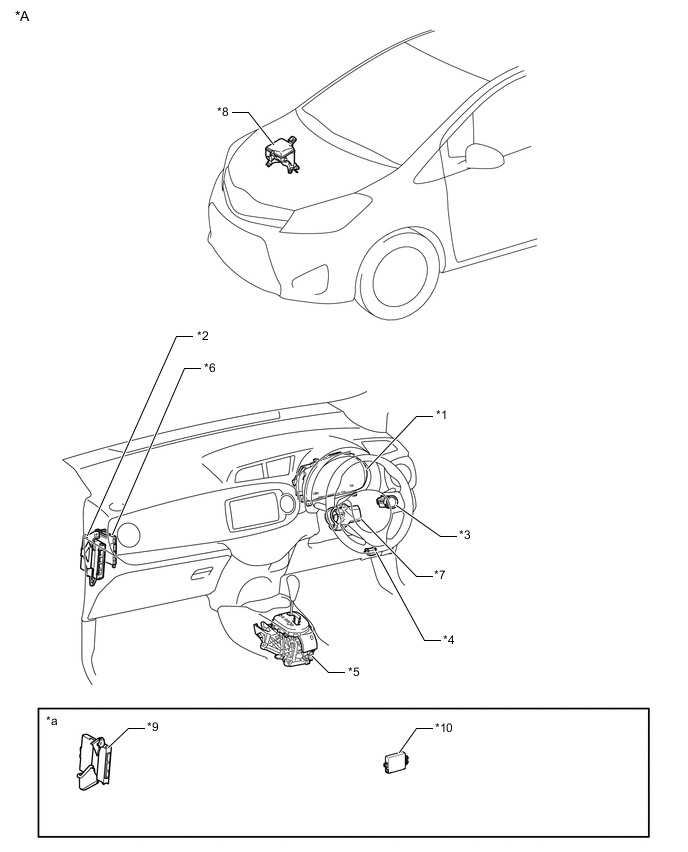 *A

*8

*2

*6

*1

*3

*7

*4

*5

*a

*9

*10