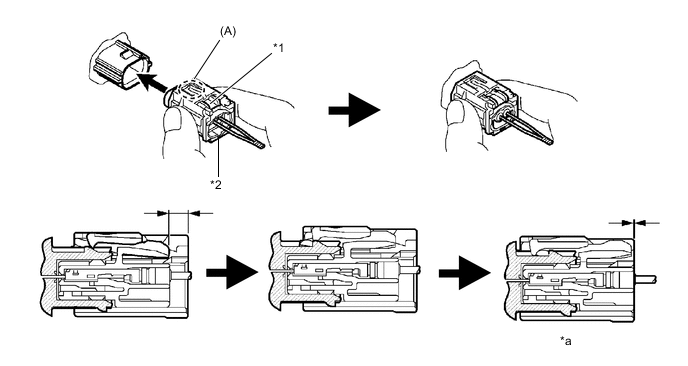 (A)
*1
*2
*a