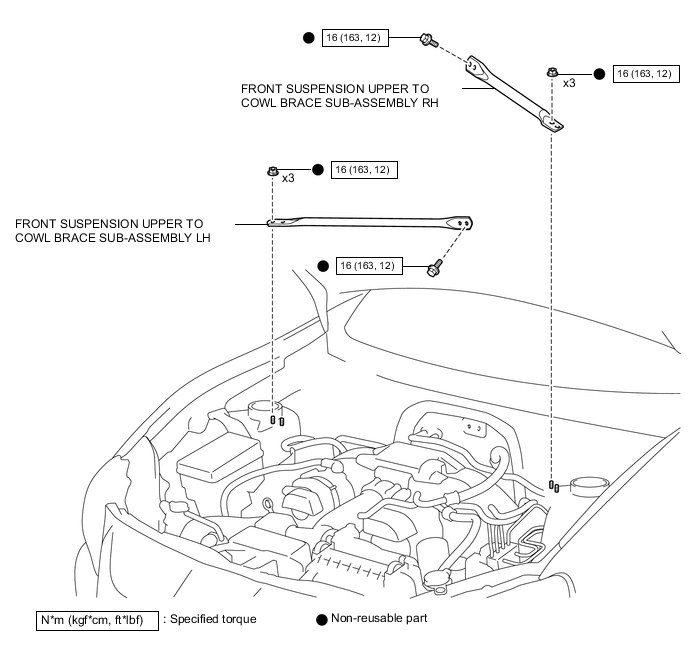 16 (163, 12)

16 (163, 12)

x3

FRONT SUSPENSION UPPER TO COWL BRACE SUB-ASSEMBLY RH

x3

16 (163, 12)

FRONT SUSPENSION UPPER TO COWL BRACE SUB-ASSEMBLY LH

16 (163, 12)

N*m (kgf*cm, ft*lbf) : Specified torque

Non-reusable part