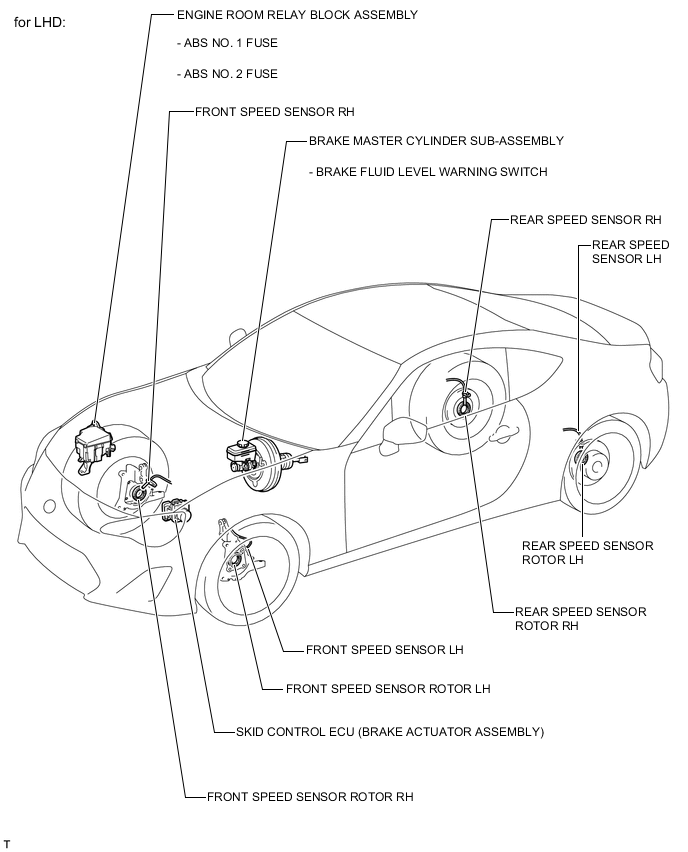 for LHD:

ENGINE ROOM RELAY BLOCK ASSEMBLY

- ABS NO. 1 FUSE

- ABS NO. 2 FUSE

FRONT SPEED SENSOR RH

BRAKE MASTER CYLINDER SUB-ASSEMBLY

- BRAKE FLUID LEVEL WARNING SWITCH

REAR SPEED SENSOR RH

REAR SPEED SENSOR LH

REAR SPEED SENSOR ROTOR LH

REAR SPEED SENSOR ROTOR RH

FRONT SPEED SENSOR LH

FRONT SPEED SENSOR ROTOR LH

SKID CONTROL ECU (BRAKE ACTUATOR ASSEMBLY)

FRONT SPEED SENSOR ROTOR RH

T