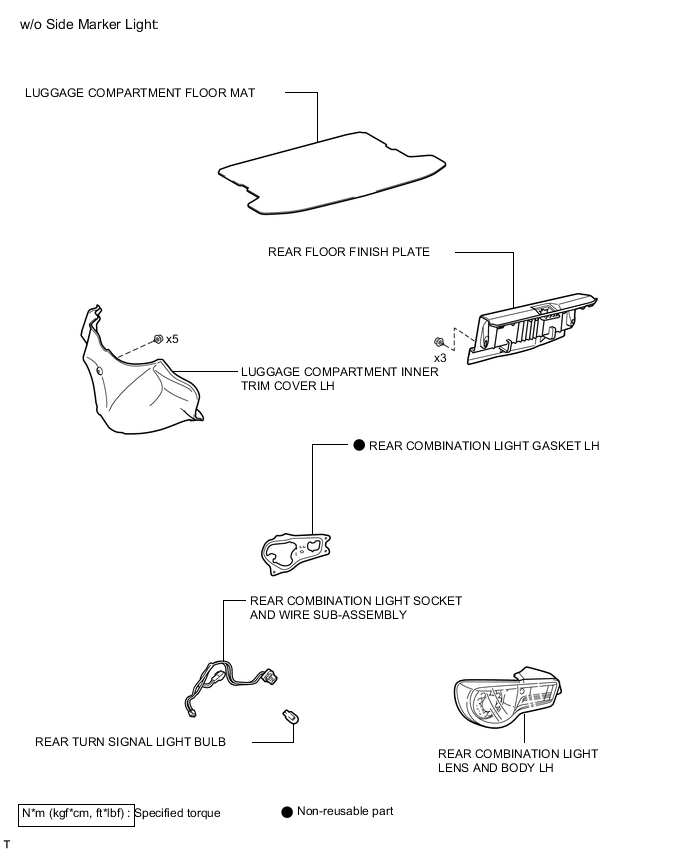 w/o Side Marker Light:

LUGGAGE COMPARTMENT FLOOR MAT

REAR FLOOR FINISH PLATE

x5

x3

LUGGAGE COMPARTMENT INNER TRIM COVER LH

● REAR COMBINATION LIGHT GASKET LH

REAR COMBINATION LIGHT SOCKET AND WIRE SUB-ASSEMBLY

REAR TURN SIGNAL LIGHT BULB

REAR COMBINATION LIGHT LENS AND BODY LH

N*m (kgf*cm, ft*lbf) : Specified torque

● Non-reusable part

T