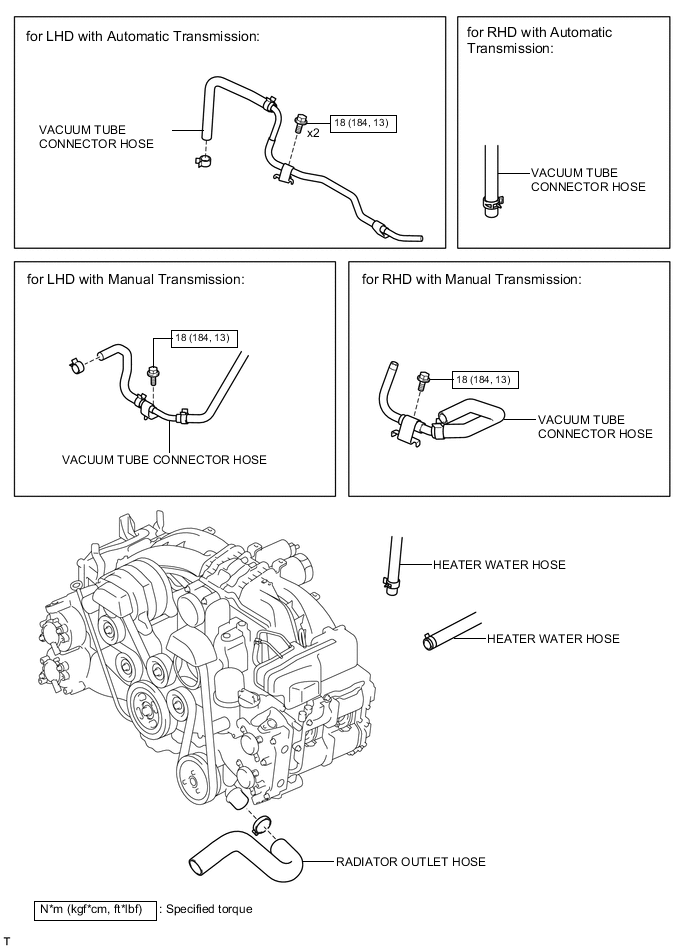 for LHD with Automatic Transmission:

VACUUM TUBE CONNECTOR HOSE

18 (184, 13)

x2

for RHD with Automatic Transmission:

VACUUM TUBE CONNECTOR HOSE

for LHD with Manual Transmission:

18 (184, 13)

VACUUM TUBE CONNECTOR HOSE

for RHD with Manual Transmission:

18 (184, 13)

VACUUM TUBE CONNECTOR HOSE

HEATER WATER HOSE

HEATER WATER HOSE

RADIATOR OUTLET HOSE

N*m (kgf*cm, ft*lbf) : Specified torque

T