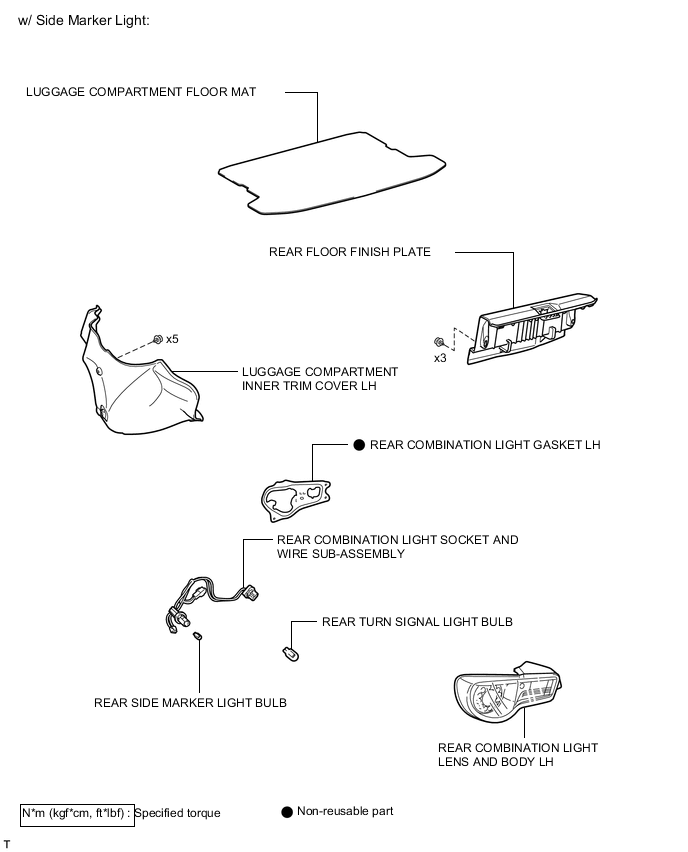 w/ Side Marker Light:

LUGGAGE COMPARTMENT FLOOR MAT

REAR FLOOR FINISH PLATE

x5

x3

LUGGAGE COMPARTMENT INNER TRIM COVER LH

● REAR COMBINATION LIGHT GASKET LH

REAR COMBINATION LIGHT SOCKET AND WIRE SUB-ASSEMBLY

REAR TURN SIGNAL LIGHT BULB

REAR SIDE MARKER LIGHT BULB

REAR COMBINATION LIGHT LENS AND BODY LH

N*m (kgf*cm, ft*lbf) : Specified torque

● Non-reusable part

T