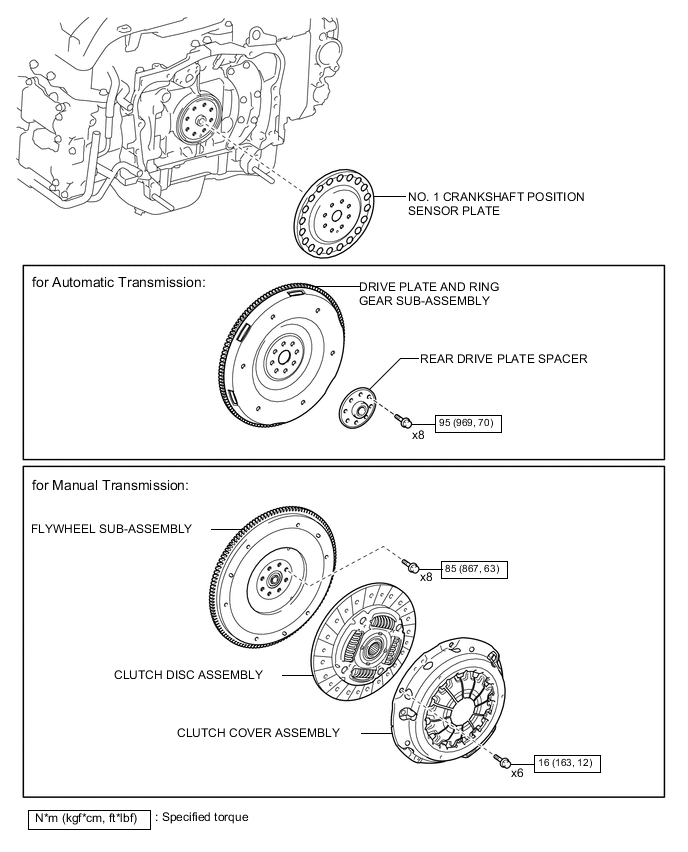 NO. 1 CRANKSHAFT POSITION SENSOR PLATE

for Automatic Transmission:

DRIVE PLATE AND RING GEAR SUB-ASSEMBLY

REAR DRIVE PLATE SPACER

95 (969, 70)

x8

for Manual Transmission:

FLYWHEEL SUB-ASSEMBLY

85 (867, 63)

x8

CLUTCH DISC ASSEMBLY

CLUTCH COVER ASSEMBLY

16 (163, 12)

x6

N*m (kgf*cm, ft*lbf) : Specified torque