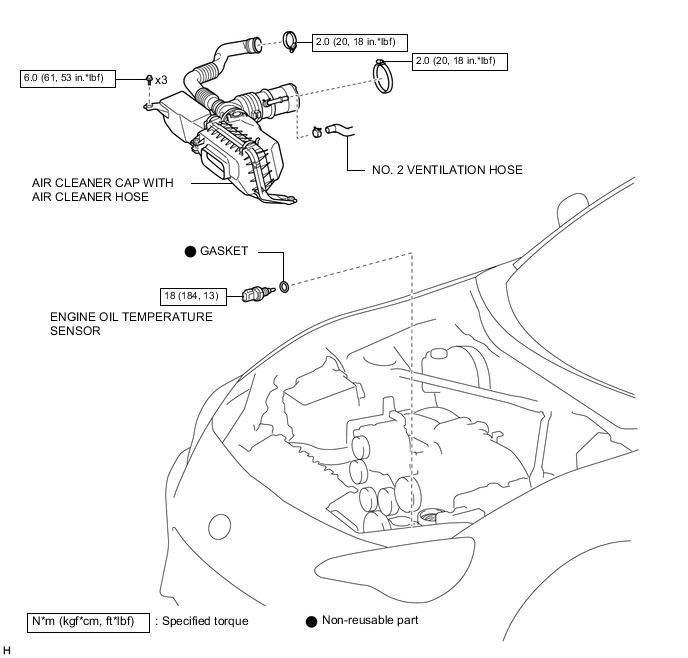 2.0 (20, 18 in.*lbf)

2.0 (20, 18 in.*lbf)

6.0 (61, 53 in.*lbf)

x3

NO. 2 VENTILATION HOSE

AIR CLEANER CAP WITH AIR CLEANER HOSE

● GASKET

18 (184, 13)

ENGINE OIL TEMPERATURE SENSOR

N*m (kgf*cm, ft*lbf) : Specified torque

● Non-reusable part

H