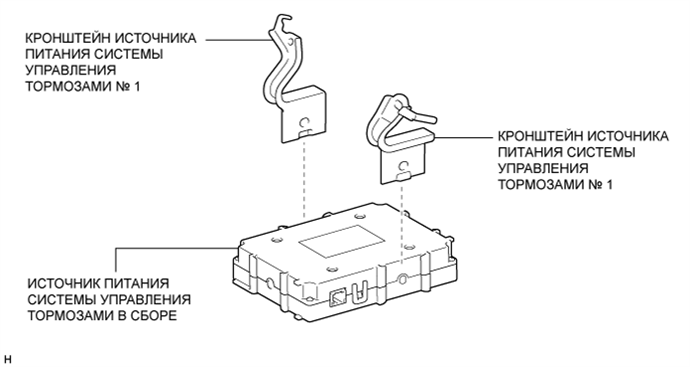 КРОНШТЕЙН ИСТОЧНИКА ПИТАНИЯ СИСТЕМЫ УПРАВЛЕНИЯ ТОРМОЗАМИ № 1

КРОНШТЕЙН ИСТОЧНИКА ПИТАНИЯ СИСТЕМЫ УПРАВЛЕНИЯ ТОРМОЗАМИ № 1

ИСТОЧНИК ПИТАНИЯ СИСТЕМЫ УПРАВЛЕНИЯ ТОРМОЗАМИ В СБОРЕ

H