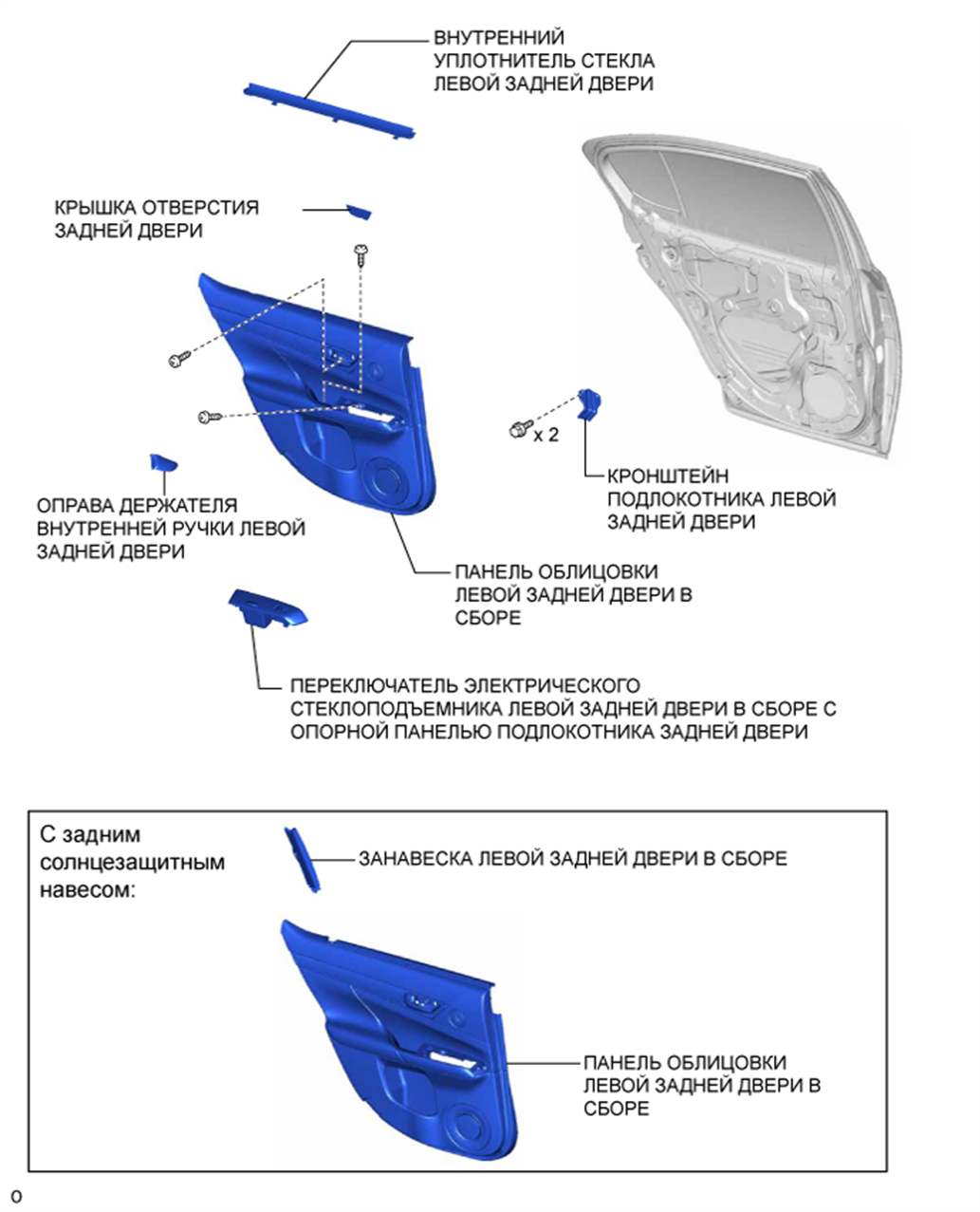 ВНУТРЕННИЙ УПЛОТНИТЕЛЬ СТЕКЛА ЛЕВОЙ ЗАДНЕЙ ДВЕРИ

КРЫШКА ОТВЕРСТИЯ ЗАДНЕЙ ДВЕРИ

x 2

КРОНШТЕЙН ПОДЛОКОТНИКА ЛЕВОЙ ЗАДНЕЙ ДВЕРИ

ОПРАВА ДЕРЖАТЕЛЯ ВНУТРЕННЕЙ РУЧКИ ЛЕВОЙ ЗАДНЕЙ ДВЕРИ

ПАНЕЛЬ ОБЛИЦОВКИ ЛЕВОЙ ЗАДНЕЙ ДВЕРИ В СБОРЕ

ПЕРЕКЛЮЧАТЕЛЬ ЭЛЕКТРИЧЕСКОГО СТЕКЛОПОДЪЕМНИКА ЛЕВОЙ ЗАДНЕЙ ДВЕРИ В СБОРЕ С ОПОРНОЙ ПАНЕЛЬЮ ПОДЛОКОТНИКА ЗАДНЕЙ ДВЕРИ

С задним солнцезащитным навесом:

ЗАНАВЕСКА ЛЕВОЙ ЗАДНЕЙ ДВЕРИ В СБОРЕ

ПАНЕЛЬ ОБЛИЦОВКИ ЛЕВОЙ ЗАДНЕЙ ДВЕРИ В СБОРЕ

o