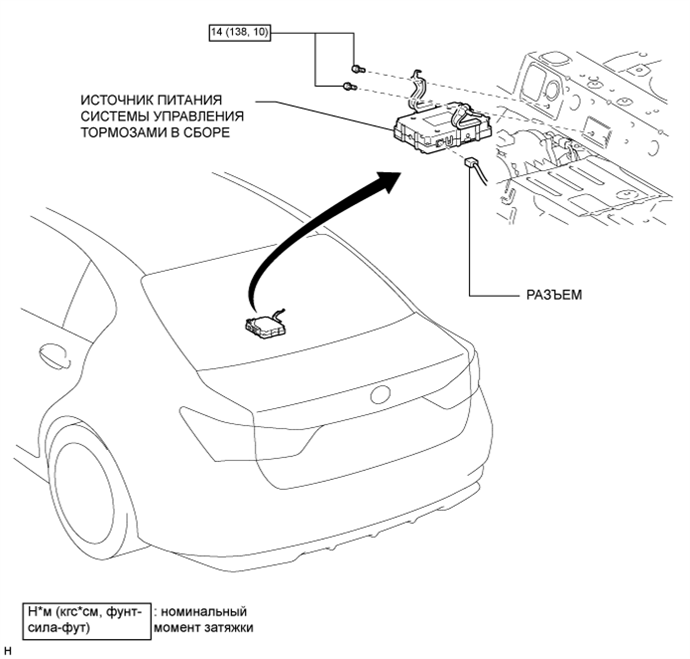 14 (138, 10)

ИСТОЧНИК ПИТАНИЯ СИСТЕМЫ УПРАВЛЕНИЯ ТОРМОЗАМИ В СБОРЕ

РАЗЪЕМ

Н*м (кгс*см, фунт-сила-фут)

: номинальный момент затяжки

H