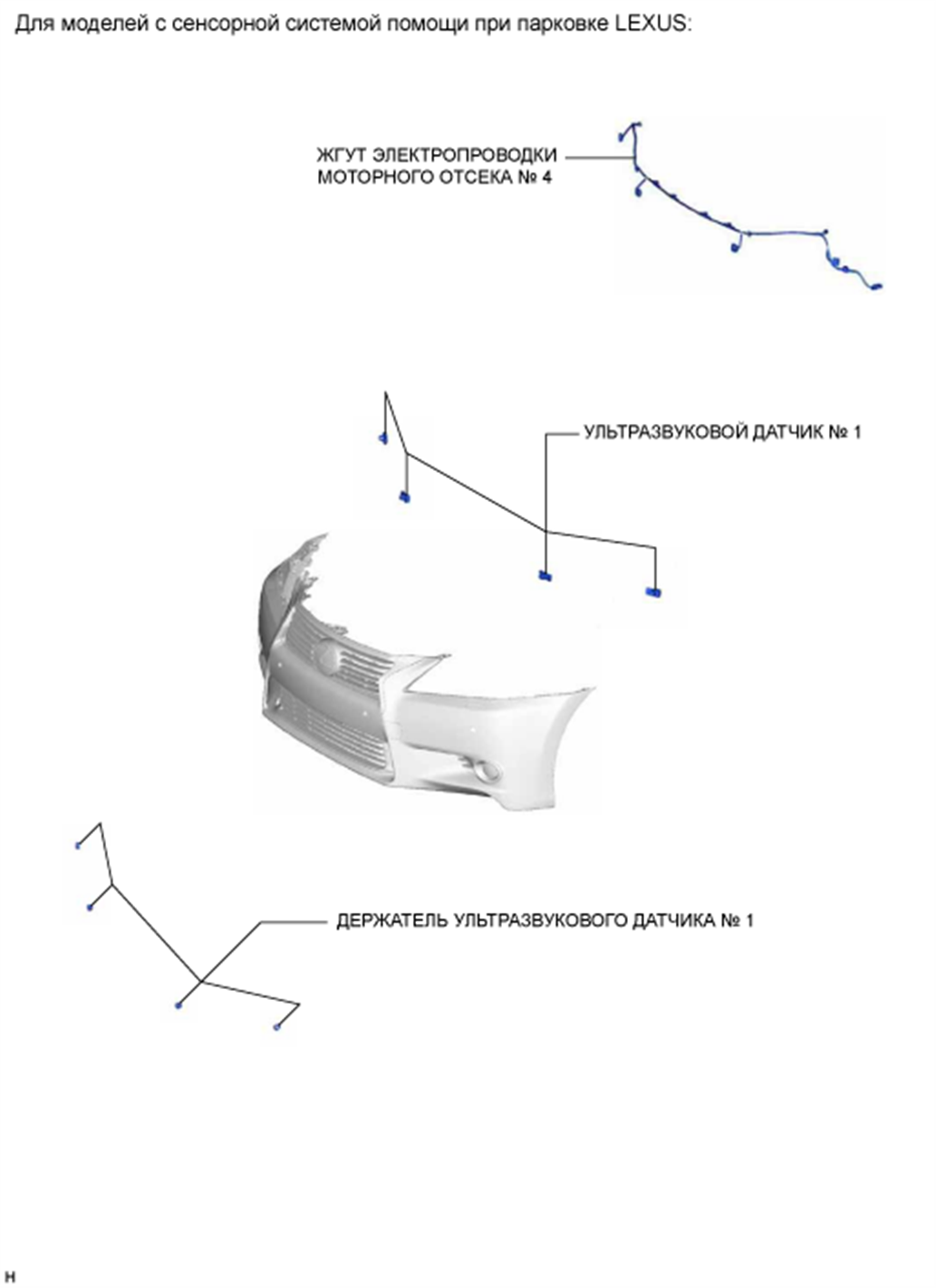 Для моделей с сенсорной системой помощи при парковке LEXUS:

ЖГУТ ЭЛЕКТРОПРОВОДКИ МОТОРНОГО ОТСЕКА № 4

УЛЬТРАЗВУКОВОЙ ДАТЧИК № 1

ДЕРЖАТЕЛЬ УЛЬТРАЗВУКОВОГО ДАТЧИКА № 1

H