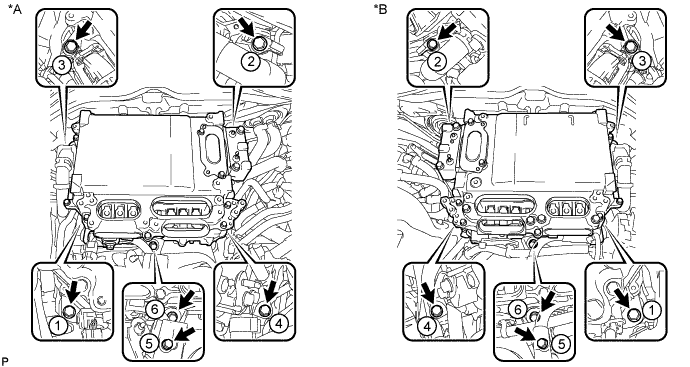 *A

3

2

1

6

5

4

*B

2

3

4

6

5

1

P