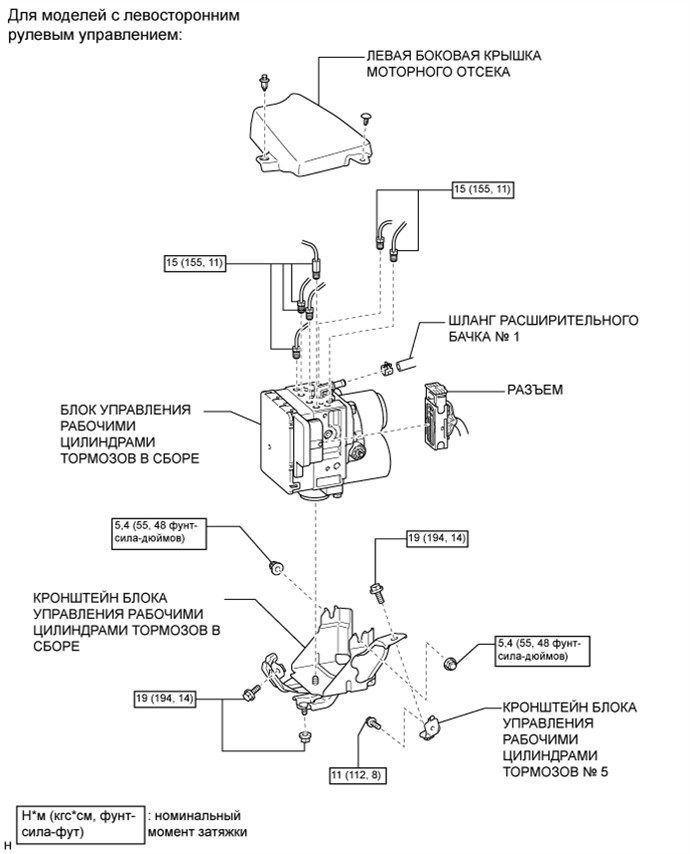 Для моделей с левосторонним рулевым управлением:

ЛЕВАЯ БОКОВАЯ КРЫШКА МОТОРНОГО ОТСЕКА

15 (155, 11)

15 (155, 11)

ШЛАНГ РАСШИРИТЕЛЬНОГО БАЧКА № 1

РАЗЪЕМ

БЛОК УПРАВЛЕНИЯ РАБОЧИМИ ЦИЛИНДРАМИ ТОРМОЗОВ В СБОРЕ

5,4 (55, 48 фунт-сила-дюймов)

19 (194, 14)

КРОНШТЕЙН БЛОКА УПРАВЛЕНИЯ РАБОЧИМИ ЦИЛИНДРАМИ ТОРМОЗОВ В СБОРЕ

5,4 (55, 48 фунт-сила-дюймов)

19 (194, 14)

КРОНШТЕЙН БЛОКА УПРАВЛЕНИЯ РАБОЧИМИ ЦИЛИНДРАМИ ТОРМОЗОВ № 5

11 (112, 8)

Н*м (кгс*см, фунт-сила-фут) : номинальный момент затяжки

H