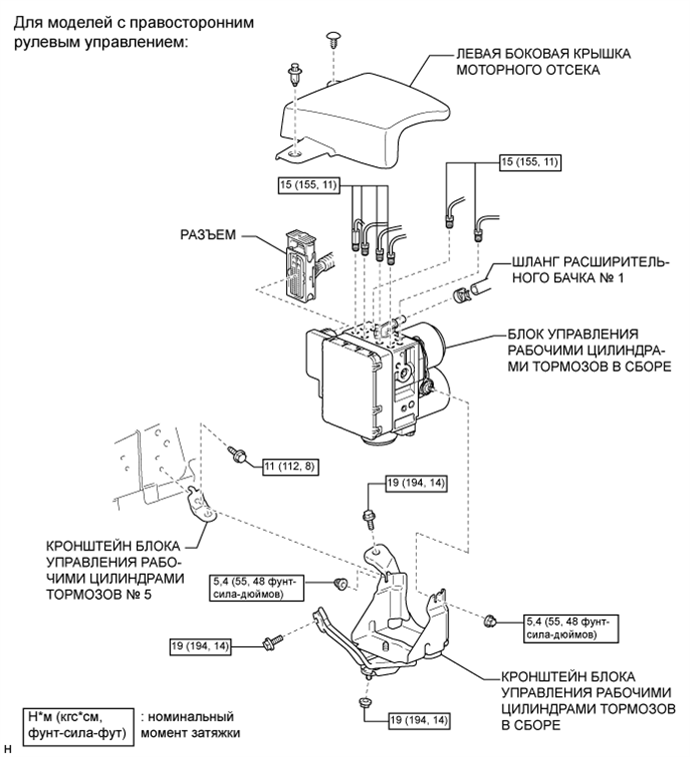 Для моделей с правосторонним рулевым управлением:

ЛЕВАЯ БОКОВАЯ КРЫШКА МОТОРНОГО ОТСЕКА

15 (155, 11)

15 (155, 11)

РАЗЪЕМ

ШЛАНГ РАСШИРИТЕЛЬНОГО БАЧКА № 1

БЛОК УПРАВЛЕНИЯ РАБОЧИМИ ЦИЛИНДРАМИ ТОРМОЗОВ В СБОРЕ

11 (112, 8)

19 (194, 14)

КРОНШТЕЙН БЛОКА УПРАВЛЕНИЯ РАБОЧИМИ ЦИЛИНДРАМИ ТОРМОЗОВ № 5

5,4 (55, 48 фунт-сила-дюймов)

5,4 (55, 48 фунт-сила-дюймов)

19 (194, 14)

КРОНШТЕЙН БЛОКА УПРАВЛЕНИЯ РАБОЧИМИ ЦИЛИНДРАМИ ТОРМОЗОВ В СБОРЕ

19 (194, 14)

Н*м (кгс*см, фунт-сила-фут) : номинальный момент затяжки

н