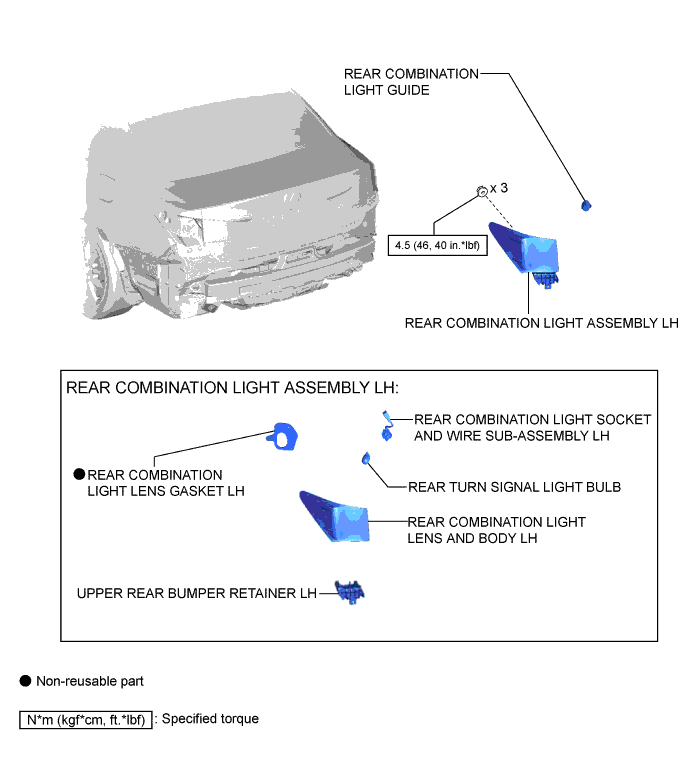 REAR COMBINATION LIGHT GUIDE

x 3

4.5 (46, 40 in.*lbf)

REAR COMBINATION LIGHT ASSEMBLY LH

REAR COMBINATION LIGHT ASSEMBLY LH:

REAR COMBINATION LIGHT SOCKET AND WIRE SUB-ASSEMBLY LH

● REAR COMBINATION LIGHT LENS GASKET LH

REAR TURN SIGNAL LIGHT BULB

REAR COMBINATION LIGHT LENS AND BODY LH

UPPER REAR BUMPER RETAINER LH

● Non-reusable part

N*m (kgf*cm, ft.*lbf) : Specified torque