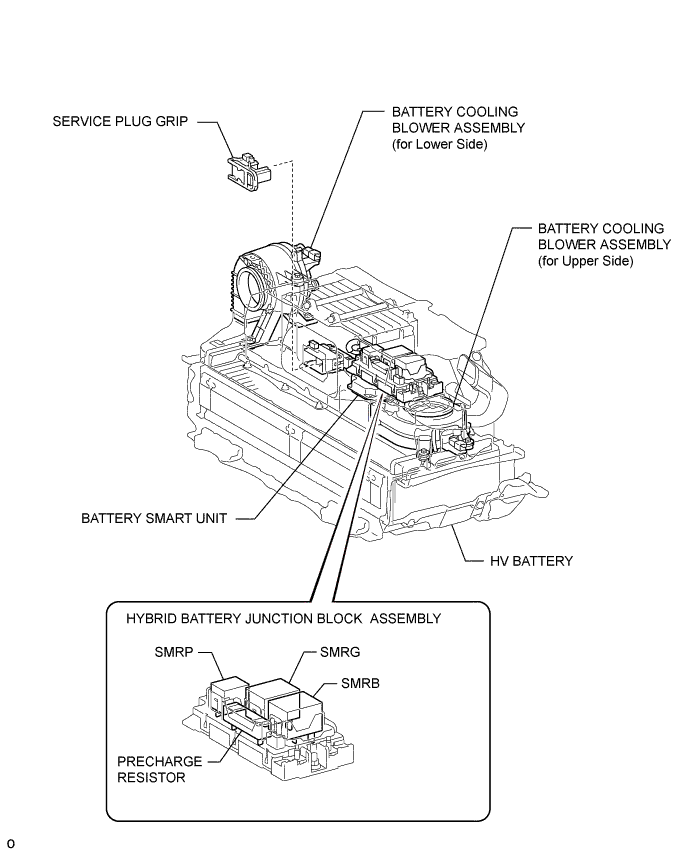 SERVICE PLUG GRIP

BATTERY COOLING BLOWER ASSEMBLY (for Lower Side)

BATTERY COOLING BLOWER ASSEMBLY (for Upper Side)

BATTERY SMART UNIT

HV BATTERY

HYBRID BATTERY JUNCTION BLOCK ASSEMBLY

SMRP

SMRG

SMRB

PRECHARGE RESISTOR

o