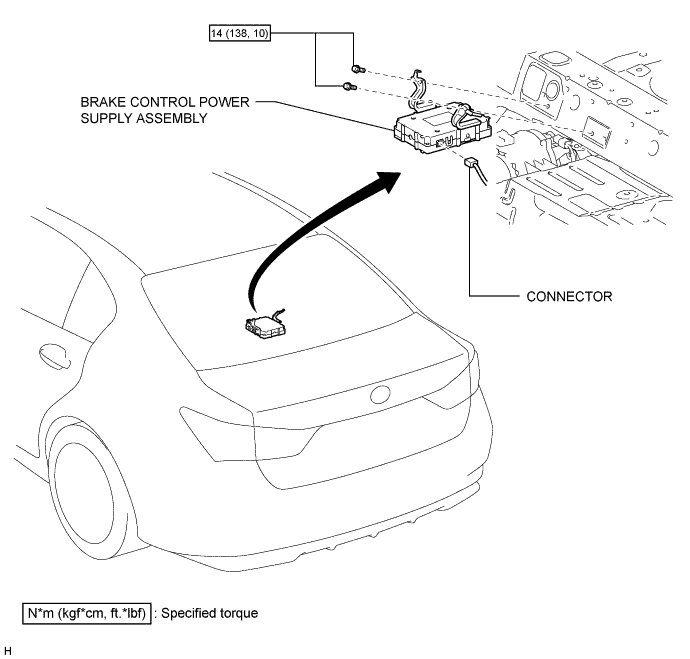 14 (138, 10)

BRAKE CONTROL POWER SUPPLY ASSEMBLY

CONNECTOR

N*m (kgf*cm, ft.*lbf) : Specified torque

H