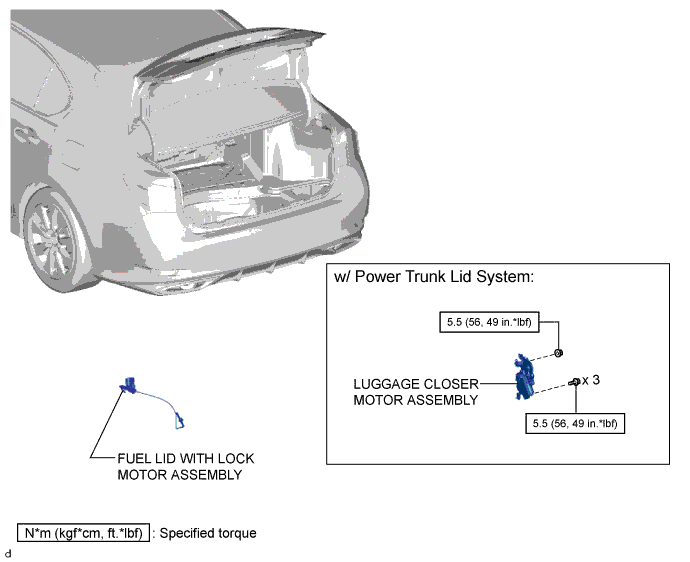 w/ Power Trunk Lid System:

5.5 (56, 49 in.*lbf)

LUGGAGE CLOSER MOTOR ASSEMBLY

x 3

5.5 (56, 49 in.*lbf)

FUEL LID WITH LOCK MOTOR ASSEMBLY

N*m (kgf*cm, ft.*lbf) : Specified torque

d