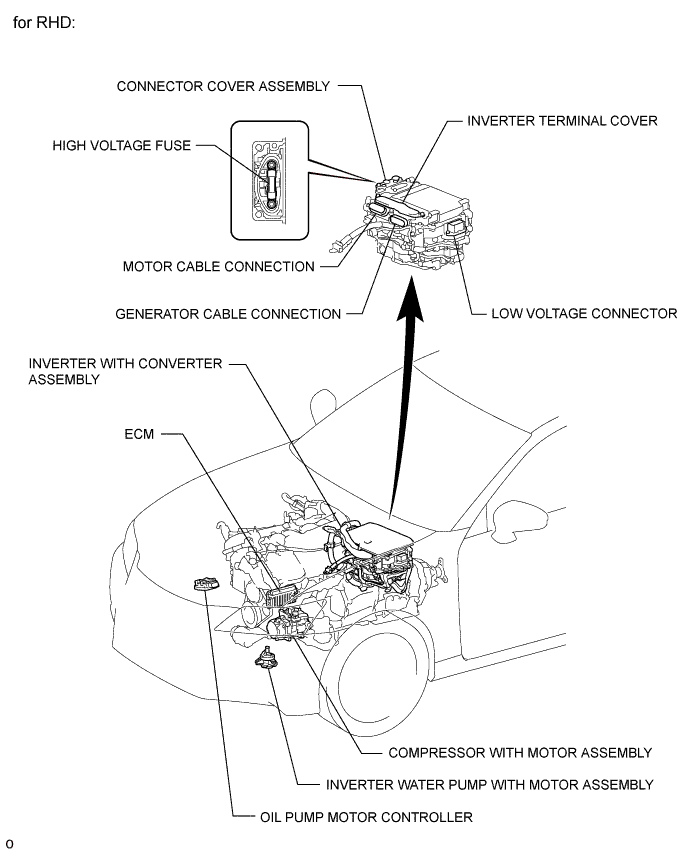 for RHD:

CONNECTOR COVER ASSEMBLY

INVERTER TERMINAL COVER

HIGH VOLTAGE FUSE

MOTOR CABLE CONNECTION

GENERATOR CABLE CONNECTION

LOW VOLTAGE CONNECTOR

INVERTER WITH CONVERTER ASSEMBLY

ECM

COMPRESSOR WITH MOTOR ASSEMBLY

INVERTER WATER PUMP WITH MOTOR ASSEMBLY

OIL PUMP MOTOR CONTROLLER

o