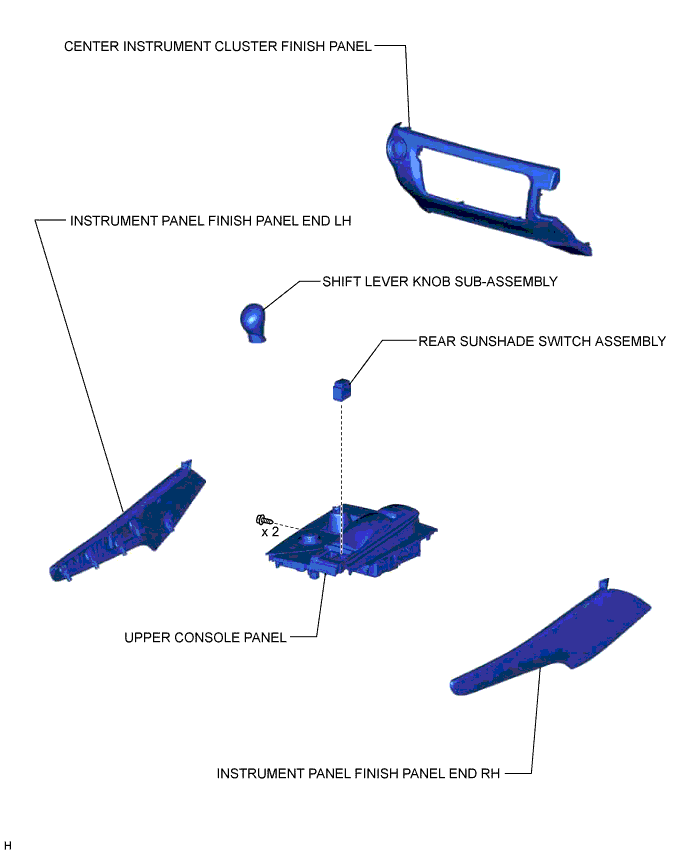 CENTER INSTRUMENT CLUSTER FINISH PANEL

INSTRUMENT PANEL FINISH PANEL END LH

SHIFT LEVER KNOB SUB-ASSEMBLY

REAR SUNSHADE SWITCH ASSEMBLY

x 2

UPPER CONSOLE PANEL

INSTRUMENT PANEL FINISH PANEL END RH

H