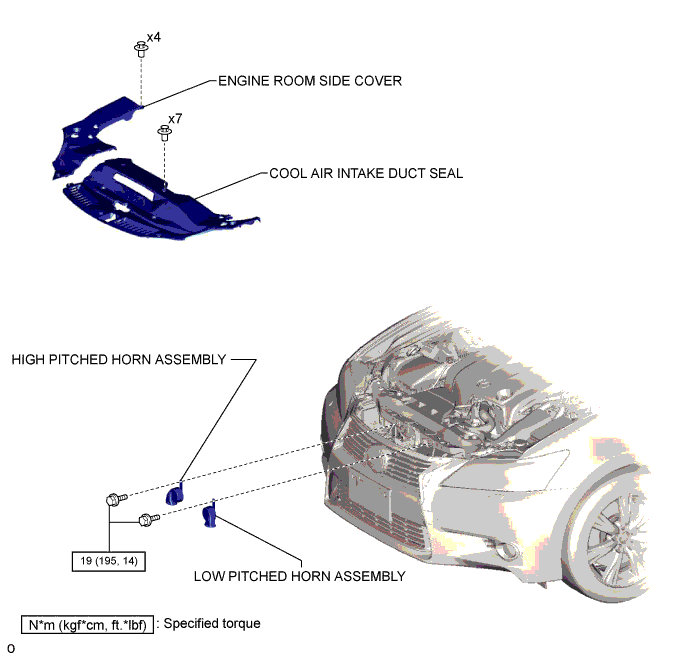 x4

ENGINE ROOM SIDE COVER

x7

COOL AIR INTAKE DUCT SEAL

HIGH PITCHED HORN ASSEMBLY

19 (195, 14)

LOW PITCHED HORN ASSEMBLY

N*m (kgf*cm, ft.*lbf) : Specified torque

o