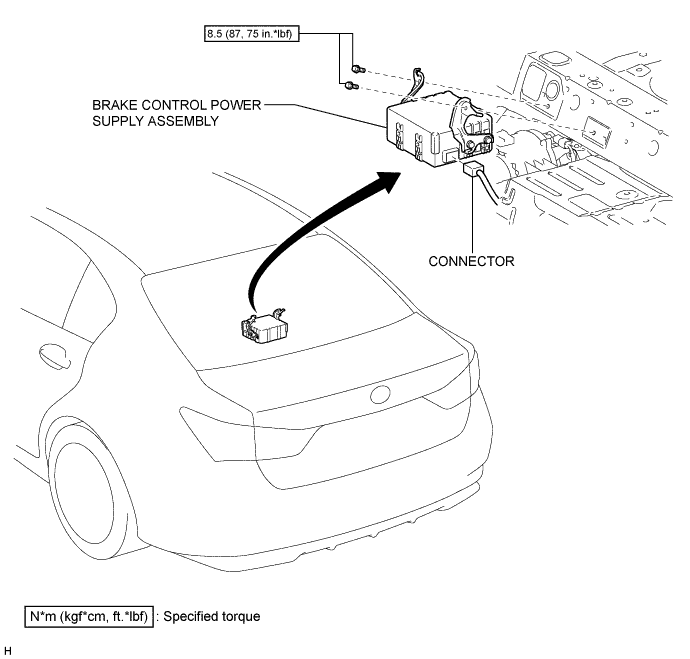 8.5 (87, 75 in.*lbf)

BRAKE CONTROL POWER SUPPLY ASSEMBLY

CONNECTOR

N*m (kgf*cm, ft.*lbf) : Specified torque

H