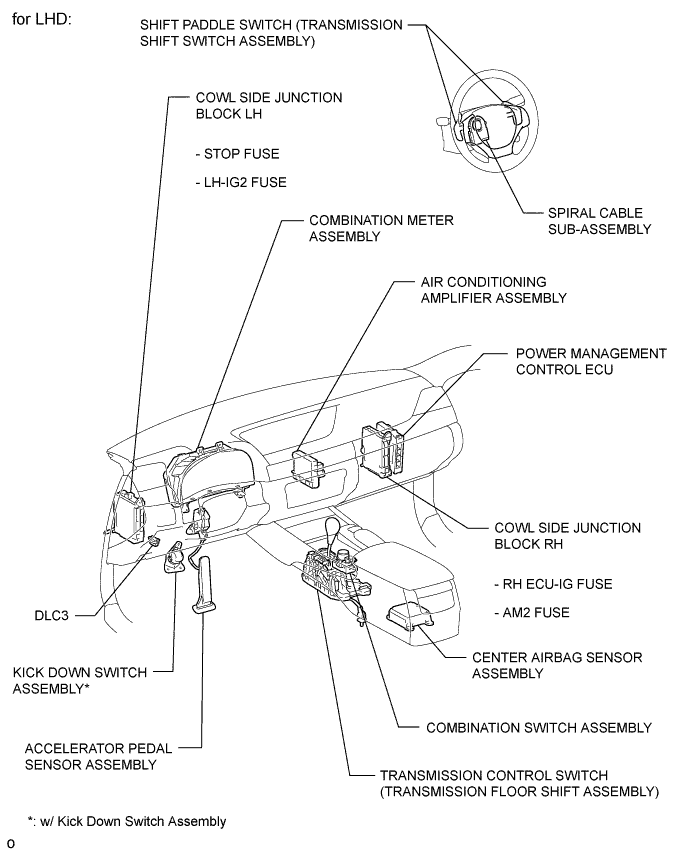 for LHD:

SHIFT PADDLE SWITCH (TRANSMISSION SHIFT SWITCH ASSEMBLY)

COWL SIDE JUNCTION BLOCK LH

- STOP FUSE

- LH-IG2 FUSE

SPIRAL CABLE SUB-ASSEMBLY

COMBINATION METER ASSEMBLY

AIR CONDITIONING AMPLIFIER ASSEMBLY

POWER MANAGEMENT CONTROL ECU

COWL SIDE JUNCTION BLOCK RH

- RH ECU-IG FUSE

- AM2 FUSE

DLC3

CENTER AIRBAG SENSOR ASSEMBLY

KICK DOWN SWITCH ASSEMBLY*

COMBINATION SWITCH ASSEMBLY

ACCELERATOR PEDAL SENSOR ASSEMBLY

TRANSMISSION CONTROL SWITCH (TRANSMISSION FLOOR SHIFT ASSEMBLY)

*: w/ Kick Down Switch Assembly

o