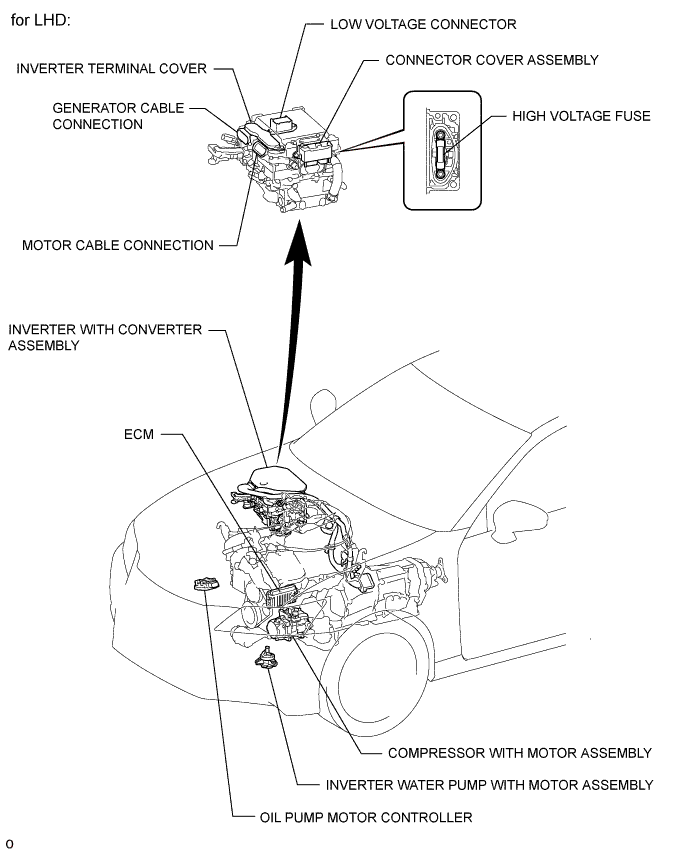 for LHD:

LOW VOLTAGE CONNECTOR

INVERTER TERMINAL COVER

CONNECTOR COVER ASSEMBLY

GENERATOR CABLE CONNECTION

HIGH VOLTAGE FUSE

MOTOR CABLE CONNECTION

INVERTER WITH CONVERTER ASSEMBLY

ECM

COMPRESSOR WITH MOTOR ASSEMBLY

INVERTER WATER PUMP WITH MOTOR ASSEMBLY

OIL PUMP MOTOR CONTROLLER

o