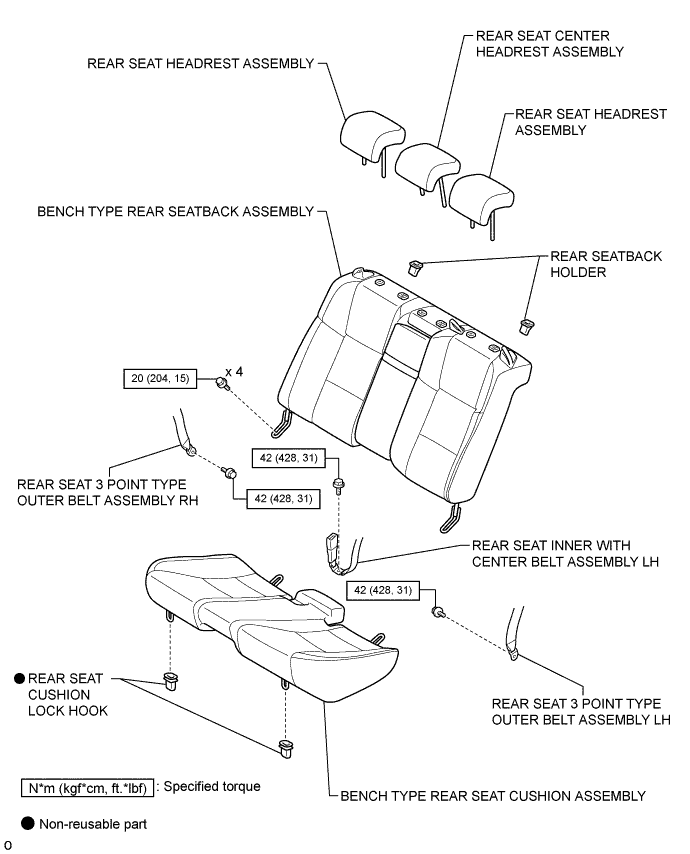 REAR SEAT HEADREST ASSEMBLY

REAR SEAT CENTER HEADREST ASSEMBLY

REAR SEAT HEADREST ASSEMBLY

BENCH TYPE REAR SEATBACK ASSEMBLY

REAR SEATBACK HOLDER

20 (204, 15)

x 4

42 (428, 31)

REAR SEAT 3 POINT TYPE OUTER BELT ASSEMBLY RH

42 (428, 31)

REAR SEAT INNER WITH CENTER BELT ASSEMBLY LH

42 (428, 31)

● REAR SEAT CUSHION LOCK HOOK

REAR SEAT 3 POINT TYPE OUTER BELT ASSEMBLY LH

N*m (kgf*cm, ft.*lbf) : Specified torque

BENCH TYPE REAR SEAT CUSHION ASSEMBLY

● Non-reusable part

o