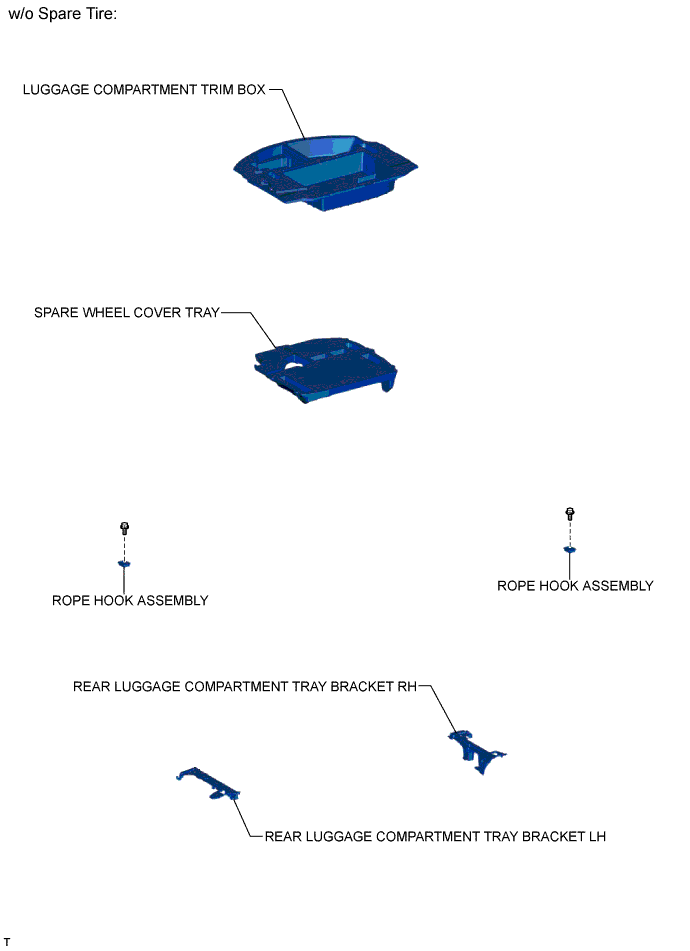 w/o Spare Tire:

LUGGAGE COMPARTMENT TRIM BOX

SPARE WHEEL COVER TRAY

ROPE HOOK ASSEMBLY

ROPE HOOK ASSEMBLY

REAR LUGGAGE COMPARTMENT TRAY BRACKET RH

REAR LUGGAGE COMPARTMENT TRAY BRACKET LH

T