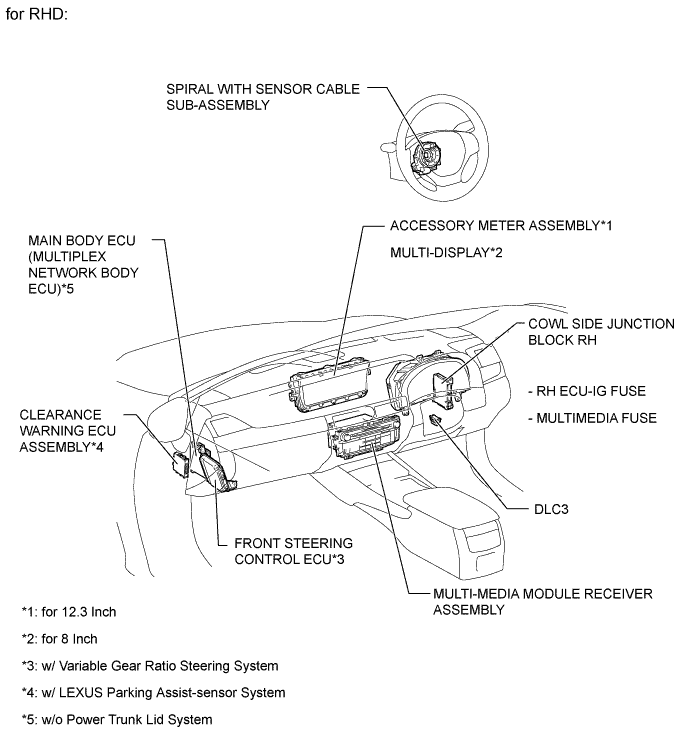 for RHD:

SPIRAL WITH SENSOR CABLE SUB-ASSEMBLY

MAIN BODY ECU (MULTIPLEX NETWORK BODY ECU)*5

ACCESSORY METER ASSEMBLY*1

MULTI-DISPLAY*2

COWL SIDE JUNCTION BLOCK RH

- RH ECU-IG FUSE

- MULTIMEDIA FUSE

CLEARANCE WARNING ECU ASSEMBLY*4

DLC3

FRONT STEERING CONTROL ECU*3

MULTI-MEDIA MODULE RECEIVER ASSEMBLY

*1: for 12.3 Inch

*2: for 8 Inch

*3: w/ Variable Gear Ratio Steering System

*4: w/ LEXUS Parking Assist-sensor System

*5: w/o Power Trunk Lid System