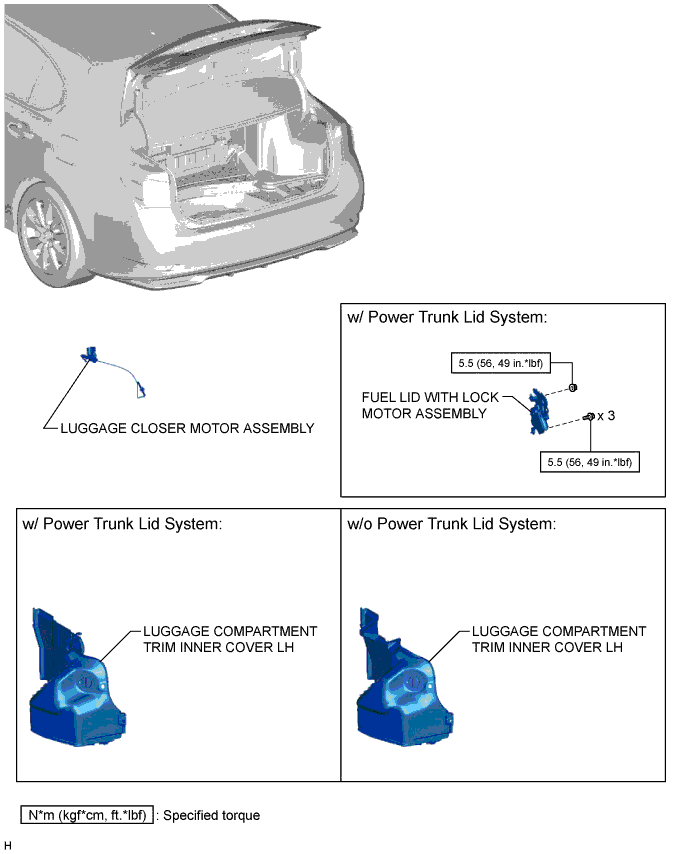 LUGGAGE CLOSER MOTOR ASSEMBLY

w/ Power Trunk Lid System:

5.5 (56, 49 in.*lbf)

FUEL LID WITH LOCK MOTOR ASSEMBLY

x 3

5.5 (56, 49 in.*lbf)

w/ Power Trunk Lid System:

LUGGAGE COMPARTMENT TRIM INNER COVER LH

w/o Power Trunk Lid System:

LUGGAGE COMPARTMENT TRIM INNER COVER LH

N*m (kgf*cm, ft.*lbf) : Specified torque

H