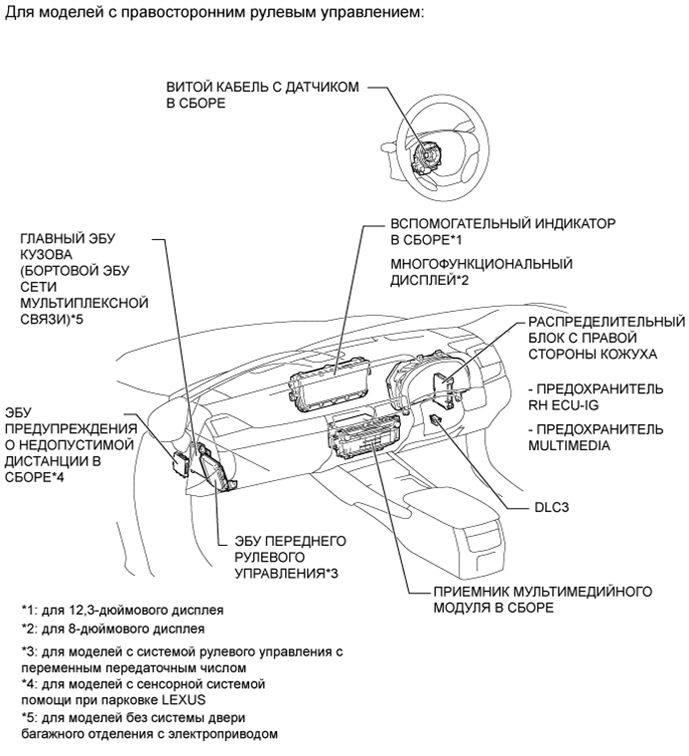 Для моделей с правосторонним рулевым управлением:

ВИТОЙ КАБЕЛЬ С ДАТЧИКОМ В СБОРЕ

ГЛАВНЫЙ ЭБУ КУЗОВА (БОРТОВОЙ ЭБУ СЕТИ МУЛЬТИПЛЕКСНОЙ СВЯЗИ)*5

ВСПОМОГАТЕЛЬНЫЙ ИНДИКАТОР В СБОРЕ*1

МНОГОФУНКЦИОНАЛЬНЫЙ ДИСПЛЕЙ*2

РАСПРЕДЕЛИТЕЛЬНЫЙ БЛОК С ПРАВОЙ СТОРОНЫ КОЖУХА

- ПРЕДОХРАНИТЕЛЬ RH ECU-IG

- ПРЕДОХРАНИТЕЛЬ MULTIMEDIA

ЭБУ ПРЕДУПРЕЖДЕНИЯ О НЕДОПУСТИМОЙ ДИСТАНЦИИ В СБОРЕ*4

DLC3

ЭБУ ПЕРЕДНЕГО РУЛЕВОГО УПРАВЛЕНИЯ*3

ПРИЕМНИК МУЛЬТИМЕДИЙНОГО МОДУЛЯ В СБОРЕ

*1: для 12,3-дюймового дисплея

*2: для 8-дюймового дисплея

*3: для моделей с системой рулевого управления с переменным передаточным числом

*4: для моделей с сенсорной системой помощи при парковке LEXUS

*5: для моделей без системы двери багажного отделения с электроприводом