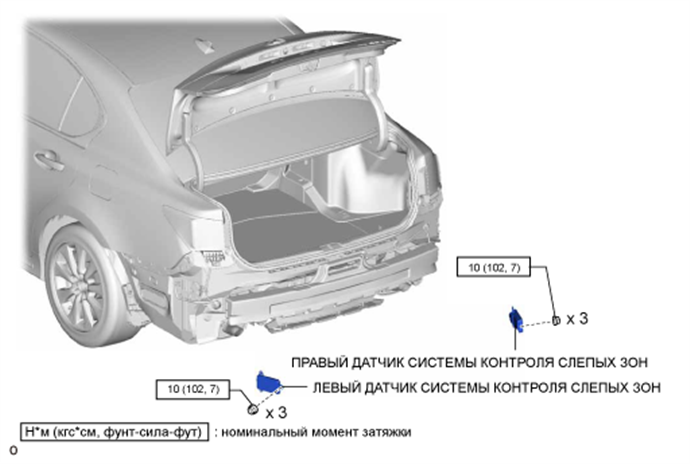 10 (102, 7)

x 3

ПРАВЫЙ ДАТЧИК СИСТЕМЫ КОНТРОЛЯ СЛЕПЫХ ЗОН

10 (102, 7)

ЛЕВЫЙ ДАТЧИК СИСТЕМЫ КОНТРОЛЯ СЛЕПЫХ ЗОН

x 3

Н*м (кгс*см, фунт-сила-фут) : номинальный момент затяжки

o