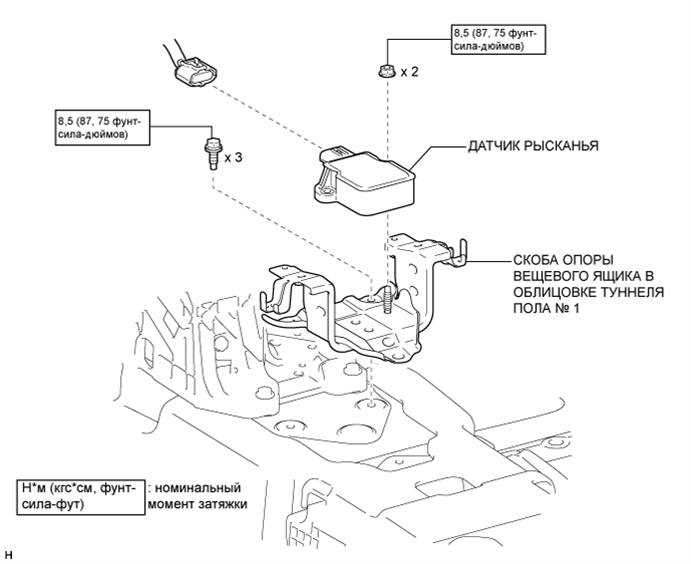 8,5 (87, 75 фунт-сила-дюймов)

x 2

8,5 (87, 75 фунт-сила-дюймов)

x 3

ДАТЧИК РЫСКАНЬЯ

СКОБА ОПОРЫ ВЕЩЕВОГО ЯЩИКА В ОБЛИЦОВКЕ ТУННЕЛЯ ПОЛА № 1

Н*м (кгс*см, фунт-сила-фут) : номинальный момент затяжки

H