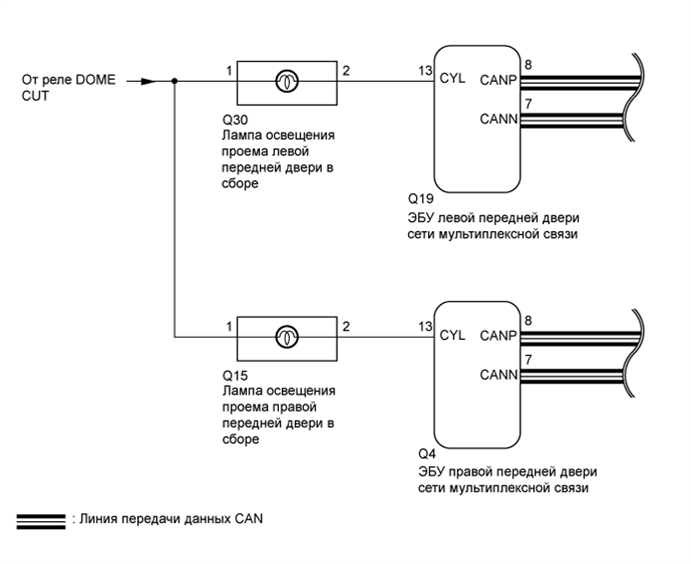 От реле DOME CUT

1

2

Q30
Лампа освещения проема левой передней двери в сборе

13
CYL
CANP
8
CANN
7

Q19
ЭБУ левой передней двери сети мультиплексной связи

1

2

Q15
Лампа освещения проема правой передней двери в сборе

13
CYL
CANP
8
CANN
7

Q4
ЭБУ правой передней двери сети мультиплексной связи

: Линия передачи данных CAN