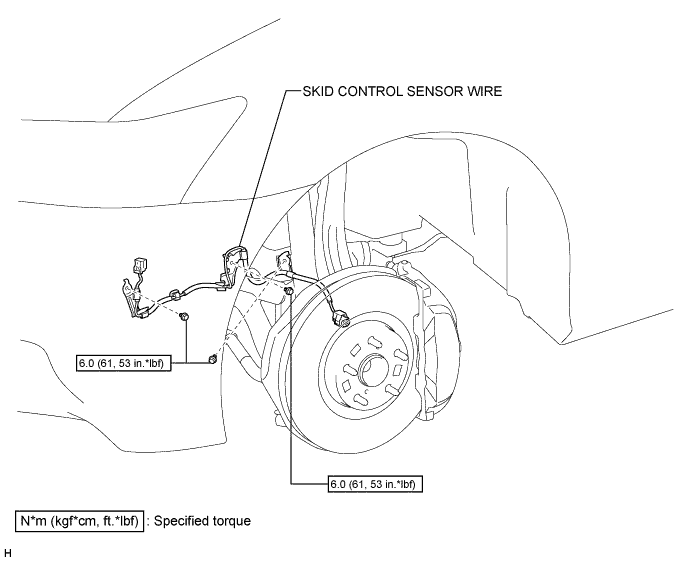 SKID CONTROL SENSOR WIRE

6.0 (61, 53 in.*lbf)

6.0 (61, 53 in.*lbf)

N*m (kgf*cm, ft.*lbf) : Specified torque

H