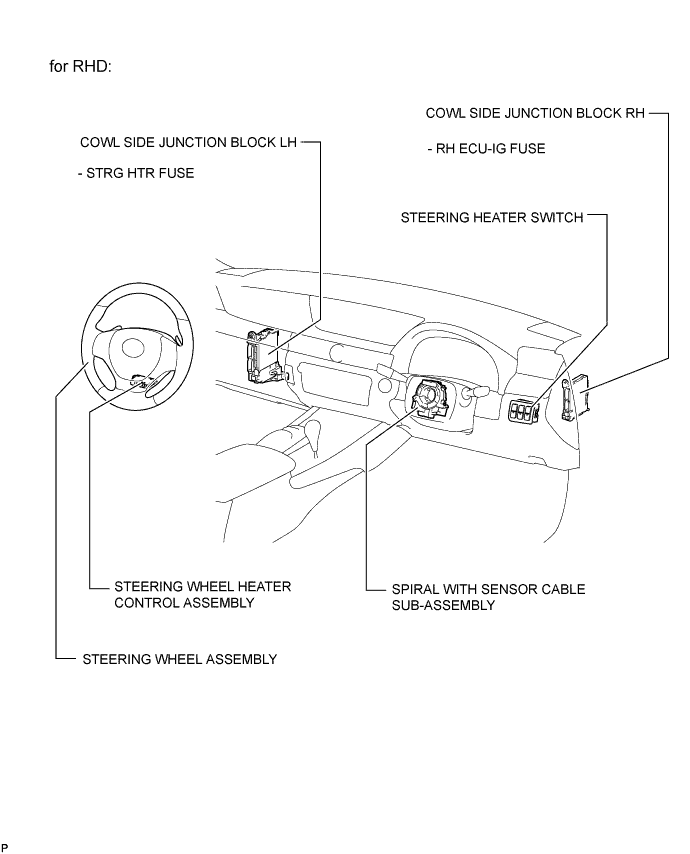 for RHD:

COWL SIDE JUNCTION BLOCK RH

- RH ECU-IG FUSE

COWL SIDE JUNCTION BLOCK LH

- STRG HTR FUSE

STEERING HEATER SWITCH

STEERING WHEEL HEATER CONTROL ASSEMBLY

SPIRAL WITH SENSOR CABLE SUB-ASSEMBLY

STEERING WHEEL ASSEMBLY

P