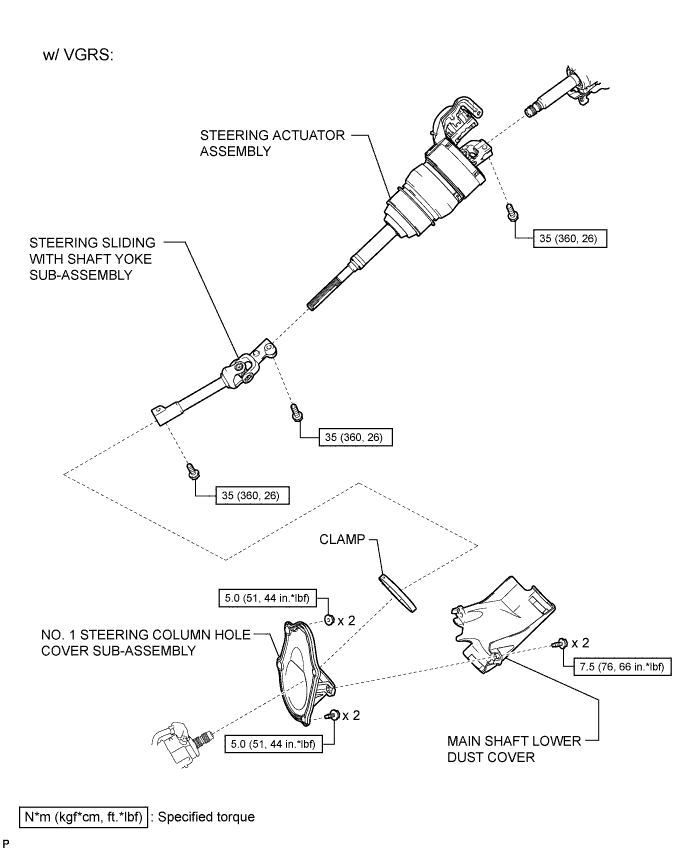 w/ VGRS:

STEERING ACTUATOR ASSEMBLY

35 (360, 26)

STEERING SLIDING WITH SHAFT YOKE SUB-ASSEMBLY

35 (360, 26)

35 (360, 26)

CLAMP

5.0 (51, 44 in.*lbf)

x 2

NO. 1 STEERING COLUMN HOLE COVER SUB-ASSEMBLY

x 2

7.5 (76, 66 in.*lbf)

x 2

5.0 (51, 44 in.*lbf)

MAIN SHAFT LOWER DUST COVER

N*m (kgf*cm, ft.*lbf) : Specified torque

P