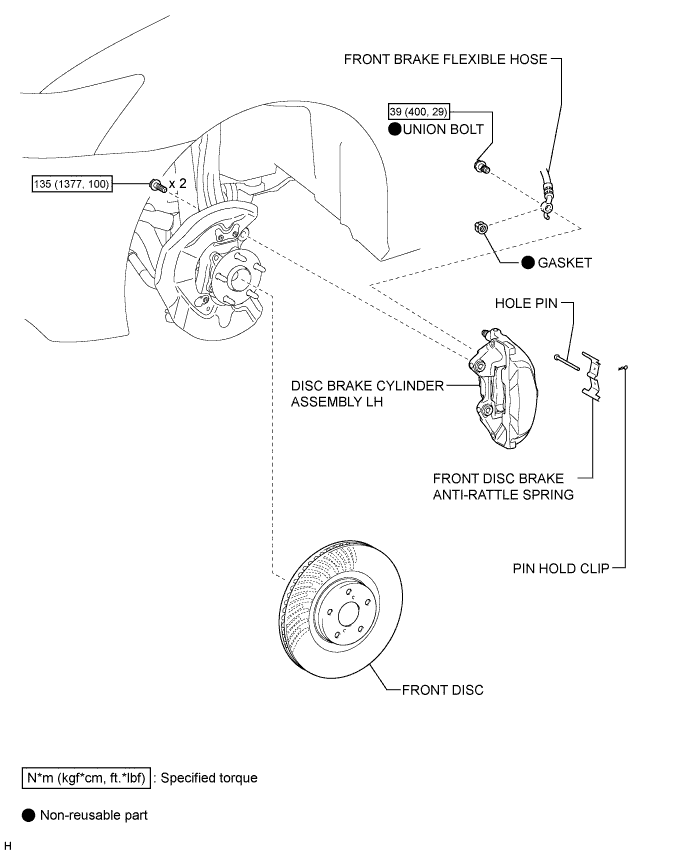 FRONT BRAKE FLEXIBLE HOSE

39 (400, 29)

● UNION BOLT

135 (1377, 100)

x 2

● GASKET

HOLE PIN

DISC BRAKE CYLINDER ASSEMBLY LH

FRONT DISC BRAKE ANTI-RATTLE SPRING

PIN HOLD CLIP

FRONT DISC

N*m (kgf*cm, ft.*lbf) : Specified torque

● Non-reusable part

H