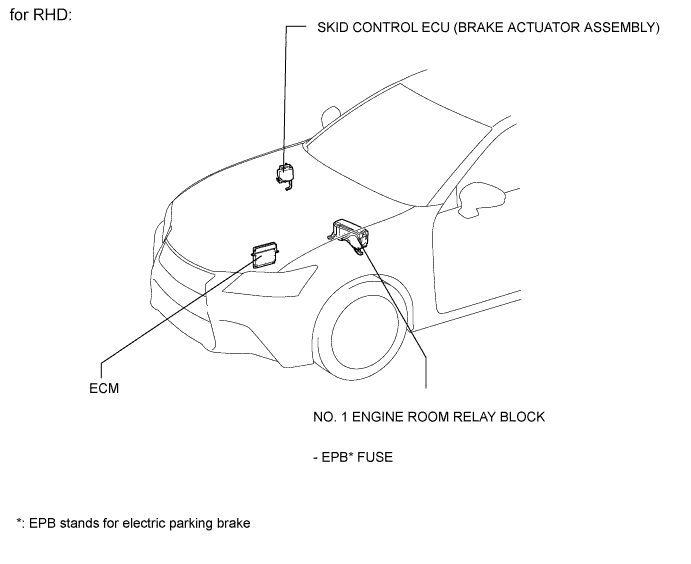 for RHD:

SKID CONTROL ECU (BRAKE ACTUATOR ASSEMBLY)

ECM

NO. 1 ENGINE ROOM RELAY BLOCK

- EPB* FUSE

*: EPB stands for electric parking brake