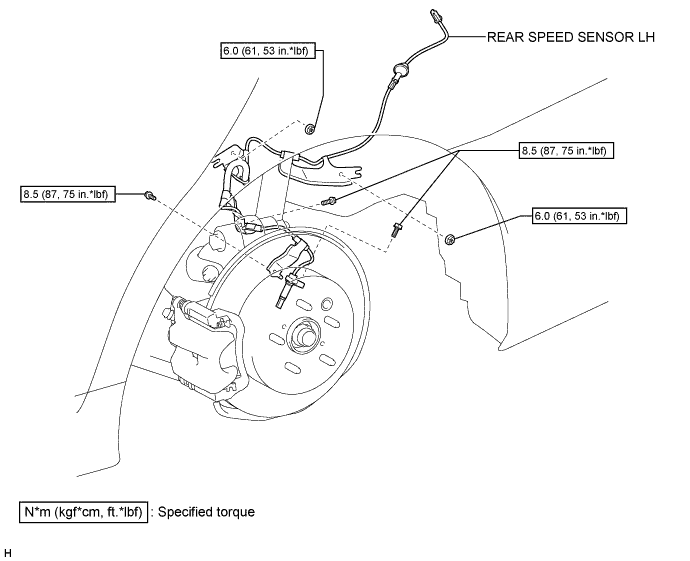 REAR SPEED SENSOR LH

6.0 (61, 53 in.*lbf)

8.5 (87, 75 in.*lbf)

8.5 (87, 75 in.*lbf)

6.0 (61, 53 in.*lbf)

N*m (kgf*cm, ft.*lbf) : Specified torque

H