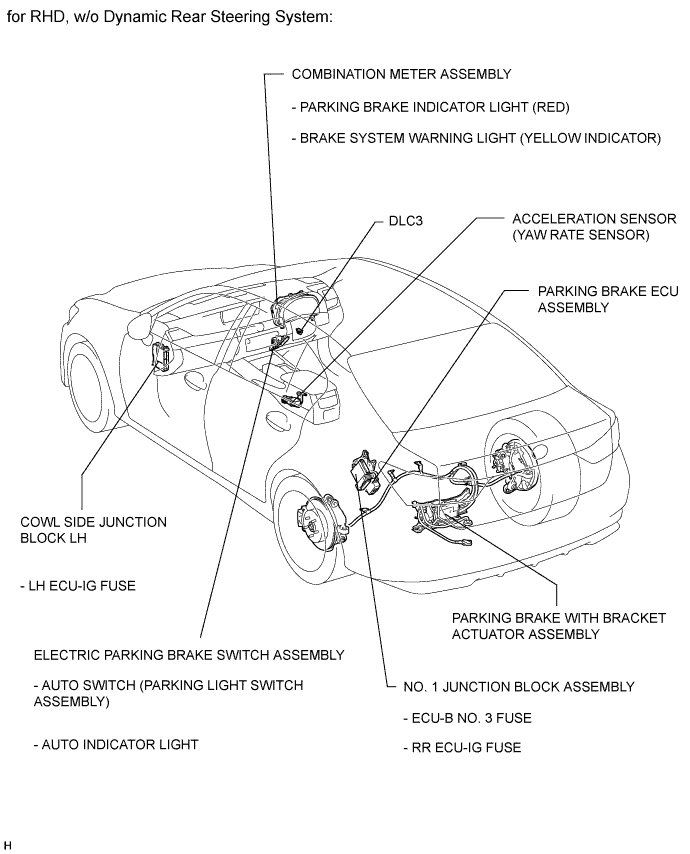 for RHD, w/o Dynamic Rear Steering System:

COMBINATION METER ASSEMBLY

- PARKING BRAKE INDICATOR LIGHT (RED)

- BRAKE SYSTEM WARNING LIGHT (YELLOW INDICATOR)

DLC3

ACCELERATION SENSOR (YAW RATE SENSOR)

PARKING BRAKE ECU ASSEMBLY

COWL SIDE JUNCTION BLOCK LH

- LH ECU-IG FUSE

PARKING BRAKE WITH BRACKET ACTUATOR ASSEMBLY

ELECTRIC PARKING BRAKE SWITCH ASSEMBLY

- AUTO SWITCH (PARKING LIGHT SWITCH ASSEMBLY)

- AUTO INDICATOR LIGHT

NO. 1 JUNCTION BLOCK ASSEMBLY

- ECU-B NO. 3 FUSE

- RR ECU-IG FUSE

H