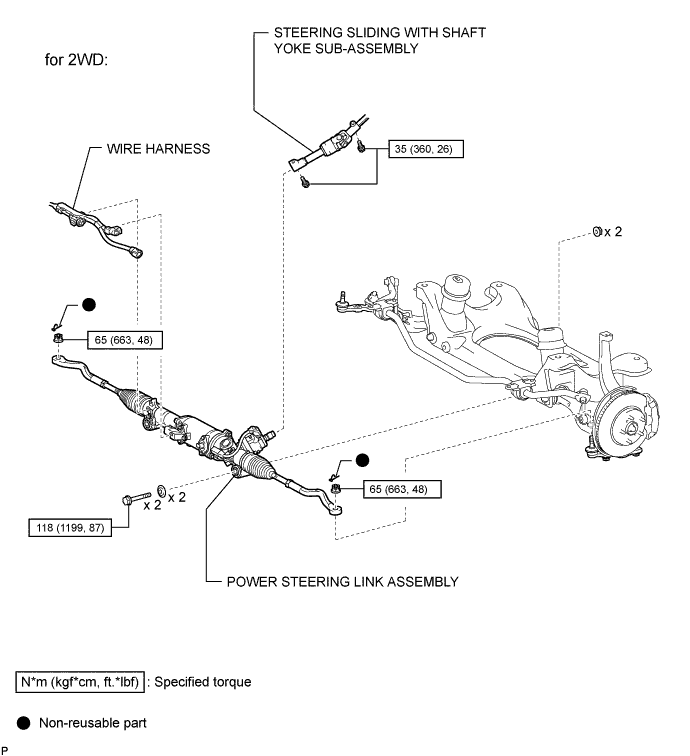 for 2WD:

STEERING SLIDING WITH SHAFT YOKE SUB-ASSEMBLY

WIRE HARNESS

35 (360, 26)

x 2

65 (663, 48)

65 (663, 48)

x 2

x 2

118 (1199, 87)

POWER STEERING LINK ASSEMBLY

N*m (kgf*cm, ft.*lbf) : Specified torque

Non-reusable part

P