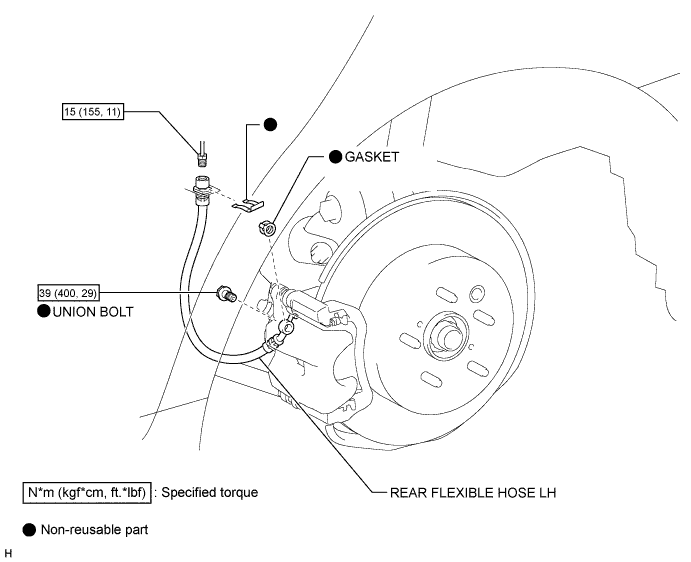 15 (155, 11)

●

● GASKET

39 (400, 29)
● UNION BOLT

REAR FLEXIBLE HOSE LH

N*m (kgf*cm, ft.*lbf) : Specified torque

● Non-reusable part

H