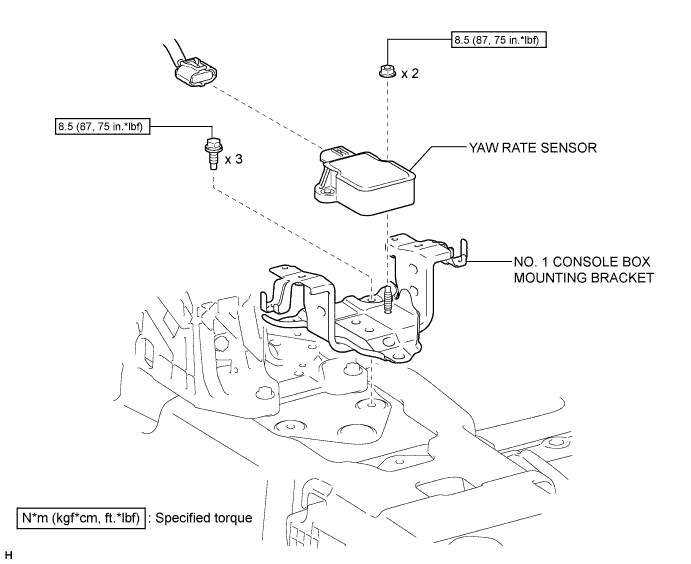 8.5 (87, 75 in.*lbf)

x 2

8.5 (87, 75 in.*lbf)

x 3

YAW RATE SENSOR

NO. 1 CONSOLE BOX MOUNTING BRACKET

N*m (kgf*cm, ft.*lbf) : Specified torque

H