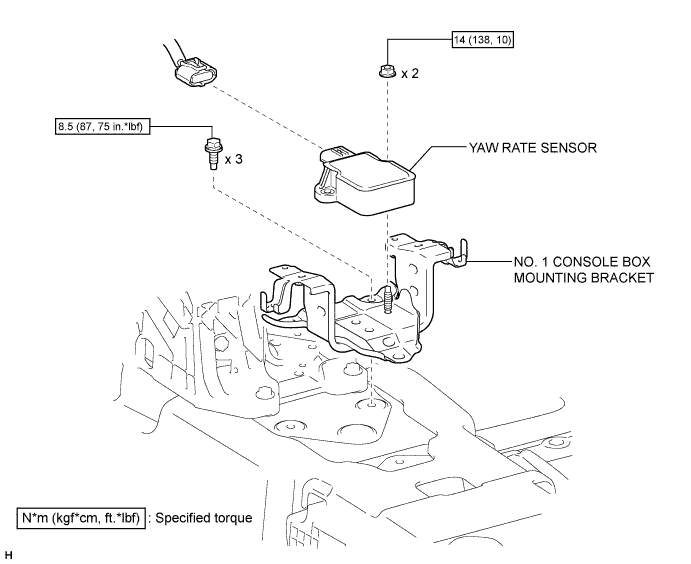 14 (138, 10)

x 2

8.5 (87, 75 in.*lbf)

x 3

YAW RATE SENSOR

NO. 1 CONSOLE BOX MOUNTING BRACKET

N*m (kgf*cm, ft.*lbf) : Specified torque

H