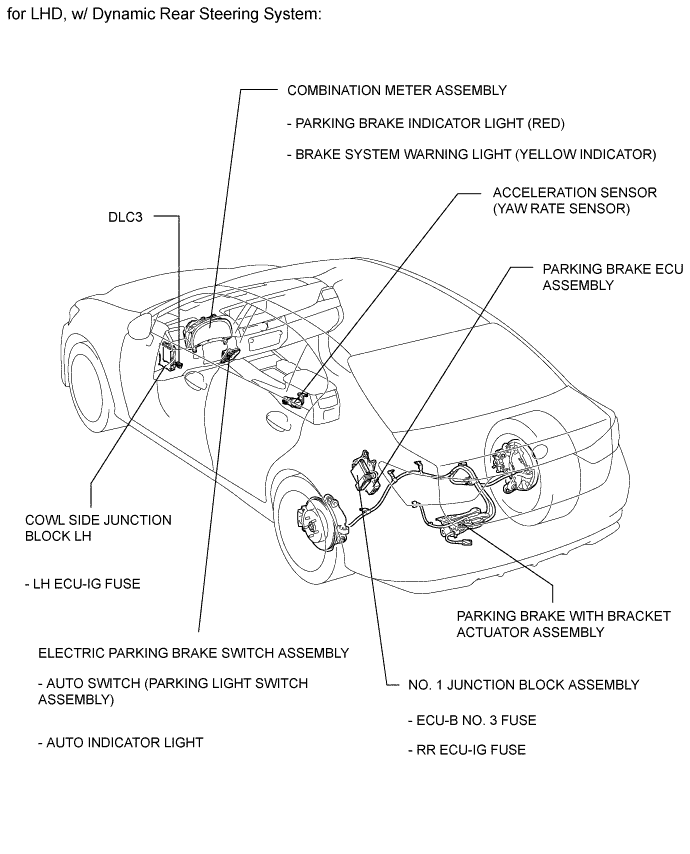 for LHD, w/ Dynamic Rear Steering System:

COMBINATION METER ASSEMBLY

- PARKING BRAKE INDICATOR LIGHT (RED)

- BRAKE SYSTEM WARNING LIGHT (YELLOW INDICATOR)

ACCELERATION SENSOR (YAW RATE SENSOR)

DLC3

PARKING BRAKE ECU ASSEMBLY

COWL SIDE JUNCTION BLOCK LH

- LH ECU-IG FUSE

PARKING BRAKE WITH BRACKET ACTUATOR ASSEMBLY

ELECTRIC PARKING BRAKE SWITCH ASSEMBLY

- AUTO SWITCH (PARKING LIGHT SWITCH ASSEMBLY)

- AUTO INDICATOR LIGHT

NO. 1 JUNCTION BLOCK ASSEMBLY

- ECU-B NO. 3 FUSE

- RR ECU-IG FUSE