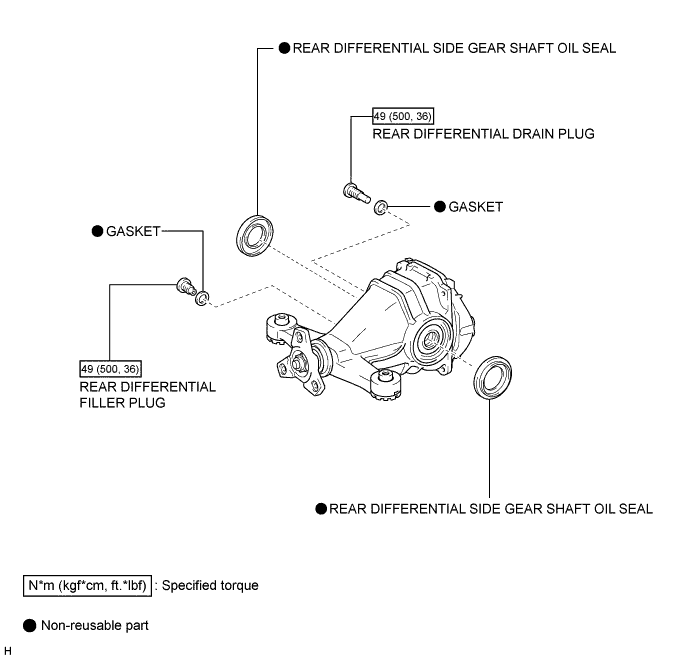 ● REAR DIFFERENTIAL SIDE GEAR SHAFT OIL SEAL

49 (500, 36)
REAR DIFFERENTIAL DRAIN PLUG

● GASKET

● GASKET

49 (500, 36)
REAR DIFFERENTIAL FILLER PLUG

● REAR DIFFERENTIAL SIDE GEAR SHAFT OIL SEAL

N*m (kgf*cm, ft.*lbf) : Specified torque

● Non-reusable part

H