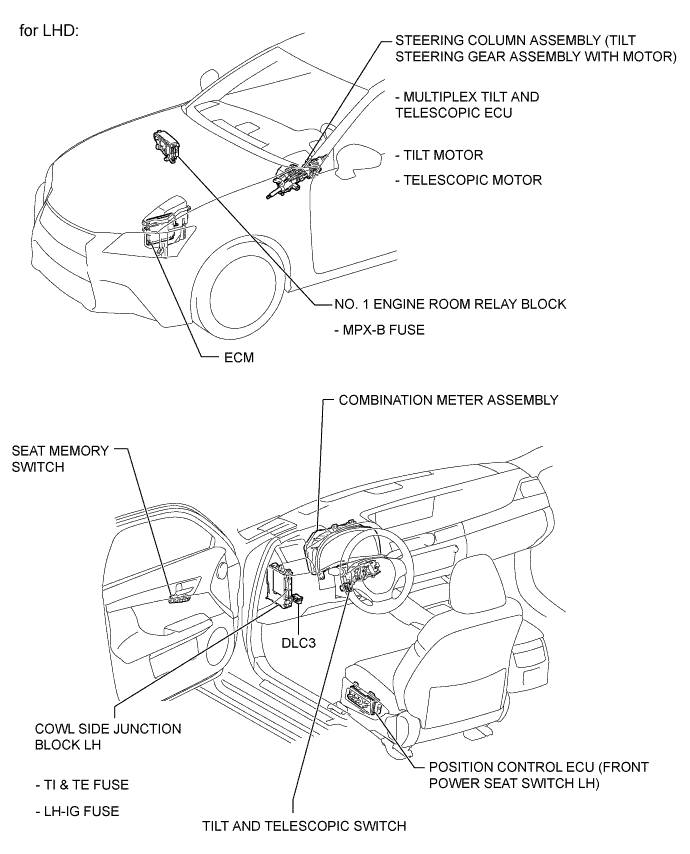 for LHD:

STEERING COLUMN ASSEMBLY (TILT STEERING GEAR ASSEMBLY WITH MOTOR)

- MULTIPLEX TILT AND TELESCOPIC ECU

- TILT MOTOR

- TELESCOPIC MOTOR

NO. 1 ENGINE ROOM RELAY BLOCK

- MPX-B FUSE

ECM

COMBINATION METER ASSEMBLY

SEAT MEMORY SWITCH

DLC3

COWL SIDE JUNCTION BLOCK LH

- TI & TE FUSE

- LH-IG FUSE

POSITION CONTROL ECU (FRONT POWER SEAT SWITCH LH)

TILT AND TELESCOPIC SWITCH